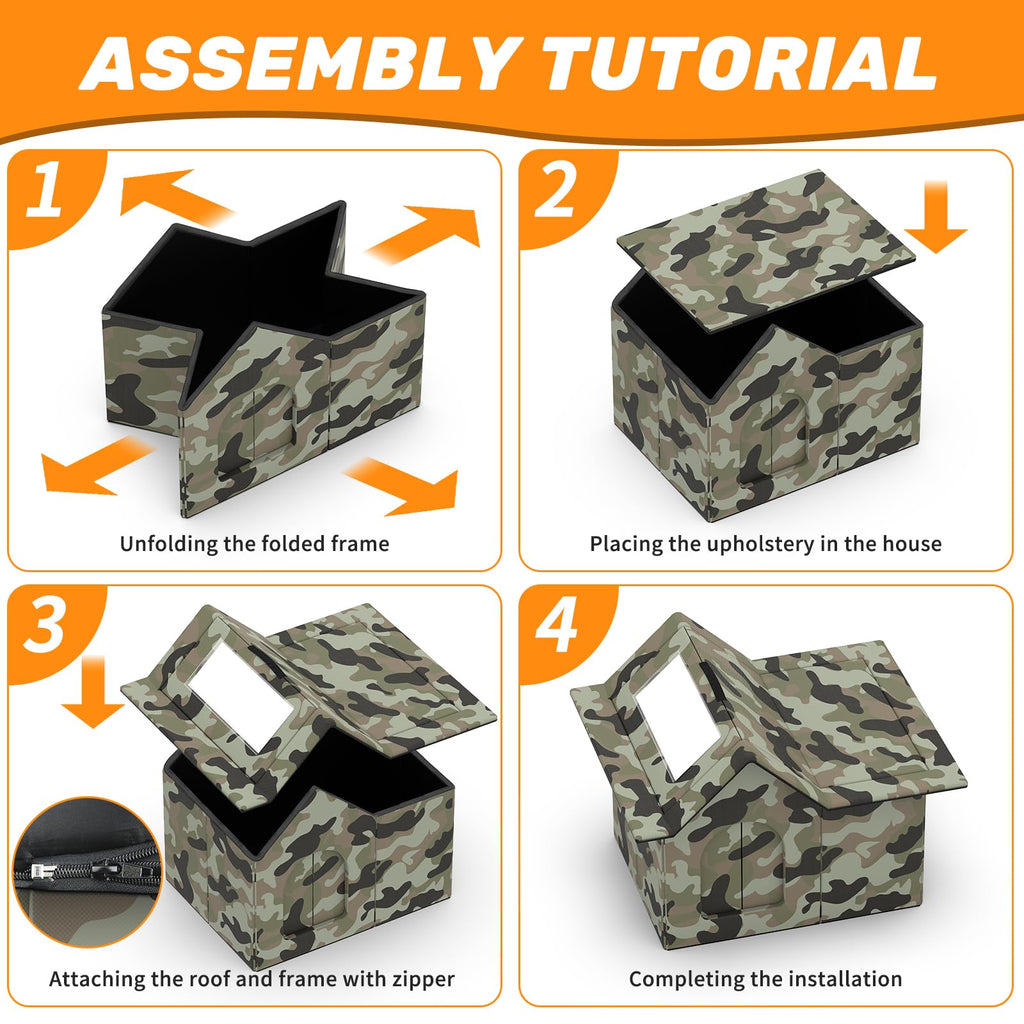 ASSEMBLY TUTORIAL

1

Unfolding the folded frame

2

Placing the upholstery in the house

3

Attaching the roof and frame with zipper

4

Completing the installation