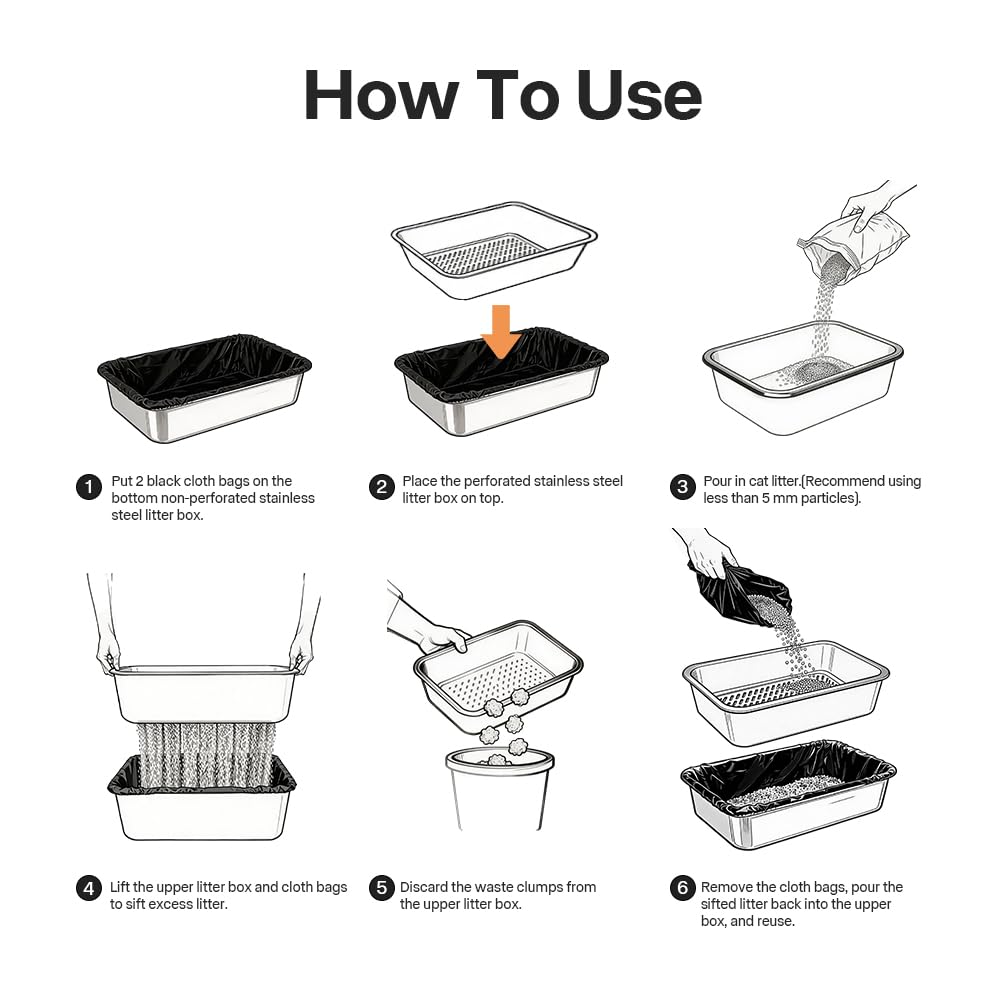 How To Use

1 Put 2 black cloth bags on the bottom non-perforated stainless steel litter box.

2 Place the perforated stainless steel litter box on top.

3 Pour in cat litter.(Recommend using less than 5 mm particles).

4 Lift the upper litter box and cloth bags to sift excess litter.

5 Discard the waste clumps from the upper litter box.

6 Remove the cloth bags, pour the sifted litter back into the upper box, and reuse.